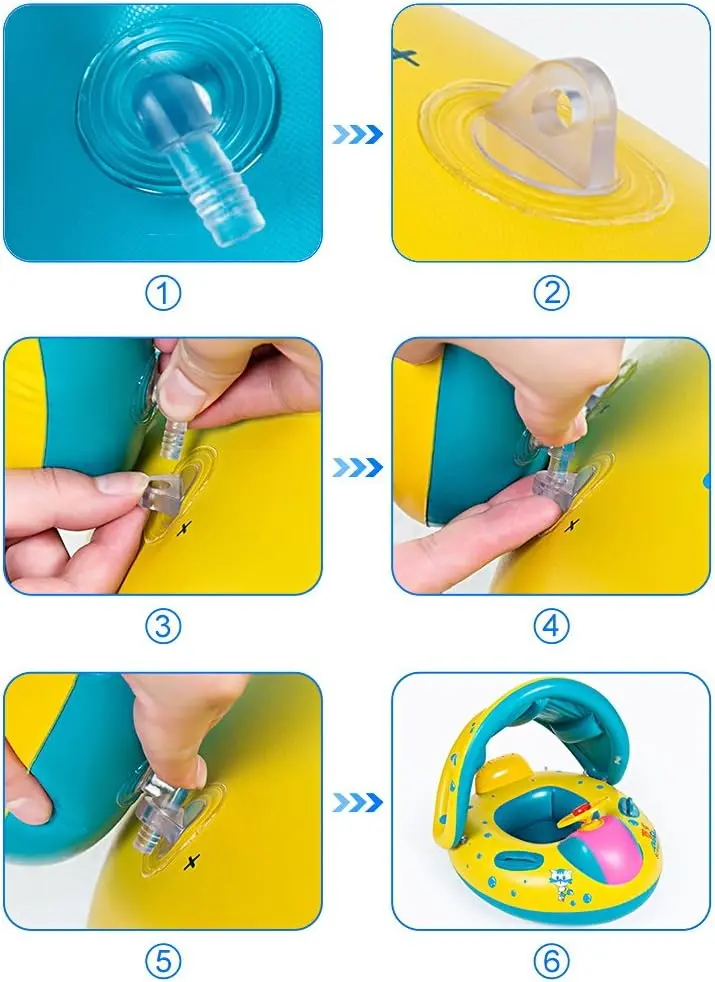 ①

②

③

④

⑤

⑥