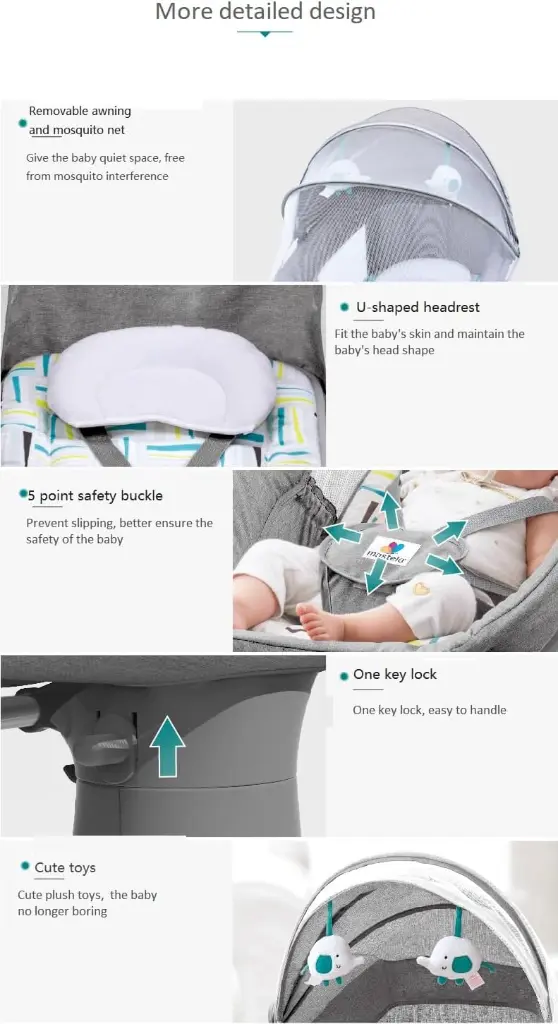 More detailed design

Removable awning and mosquito net

Give the baby quiet space, free from mosquito interference

U-shaped headrest

Fit the baby's skin and maintain the baby's head shape

5 point safety buckle

Prevent slipping, better ensure the safety of the baby

mastela

One key lock

One key lock, easy to handle

Cute toys

Cute plush toys, the baby no longer boring